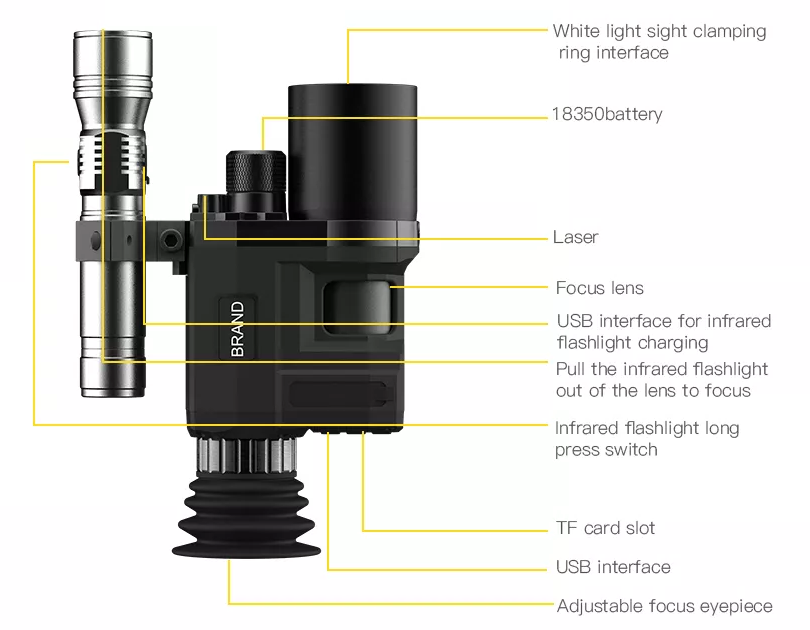 White light sight clamping ring interface

18350battery

Laser

Focus lens

USB interface for infrared flashlight charging

Pull the infrared flashlight out of the lens to focus

Infrared flashlight long press switch

TF card slot

USB interface

Adjustable focus eyepiece

BRAND